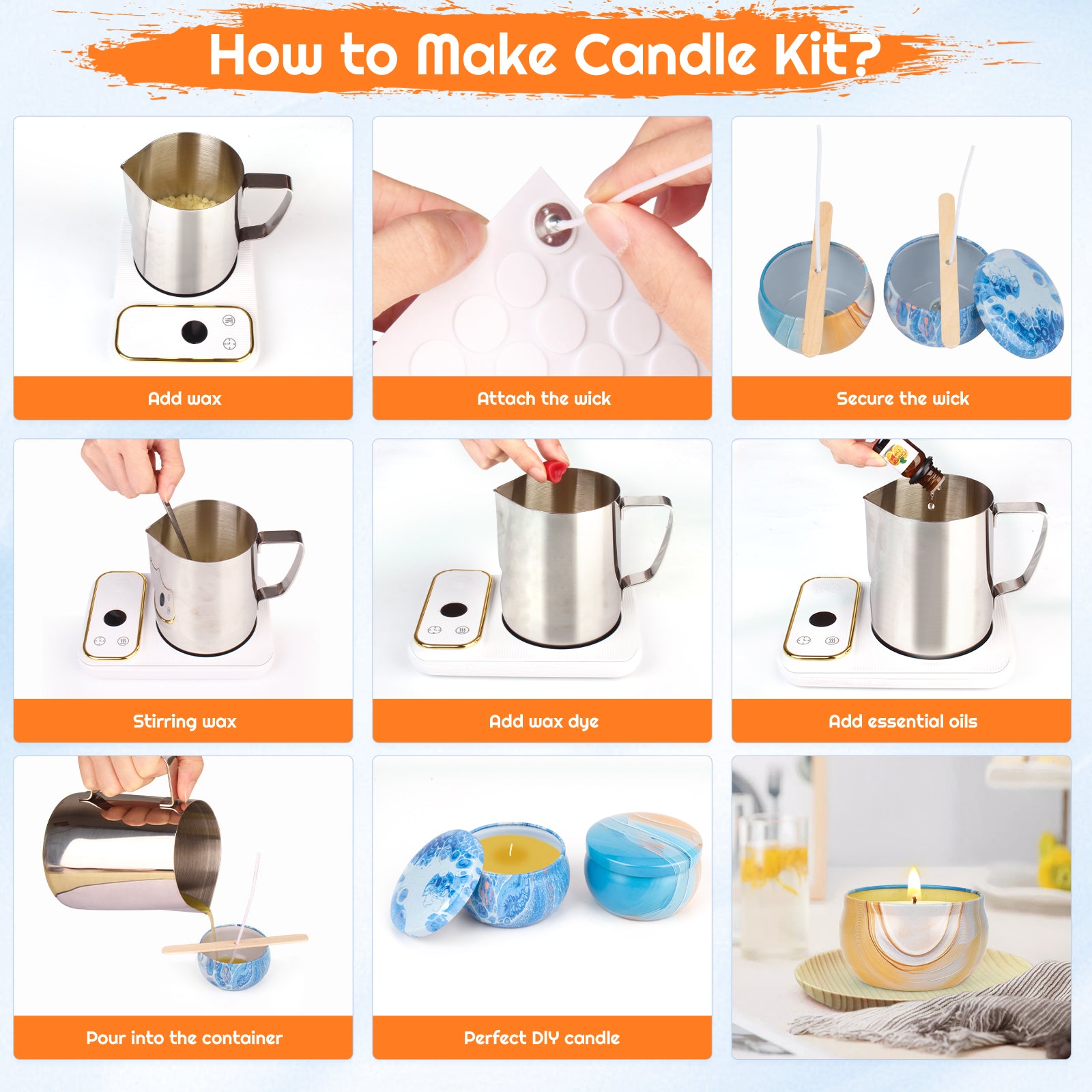 How to Make Candle Kit?

Add wax

Attach the wick

Secure the wick

Stirring wax

Add wax dye

Add essential oils

Pour into the container

Perfect DIY candle